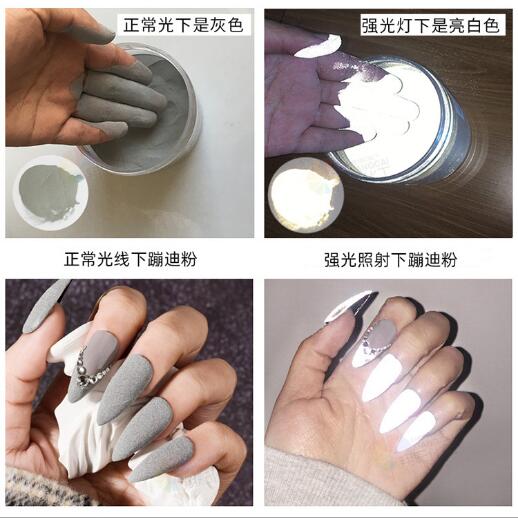 正常光下是灰色

强光灯下是亮白色

正常光线下蹦迪粉

强光照射下蹦迪粉